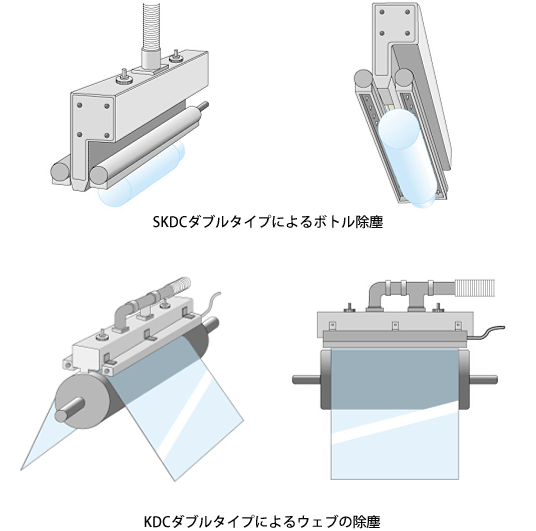 SKDCダブルタイプによるボトル除塵

KDCダブルタイプによるウェブの除塵